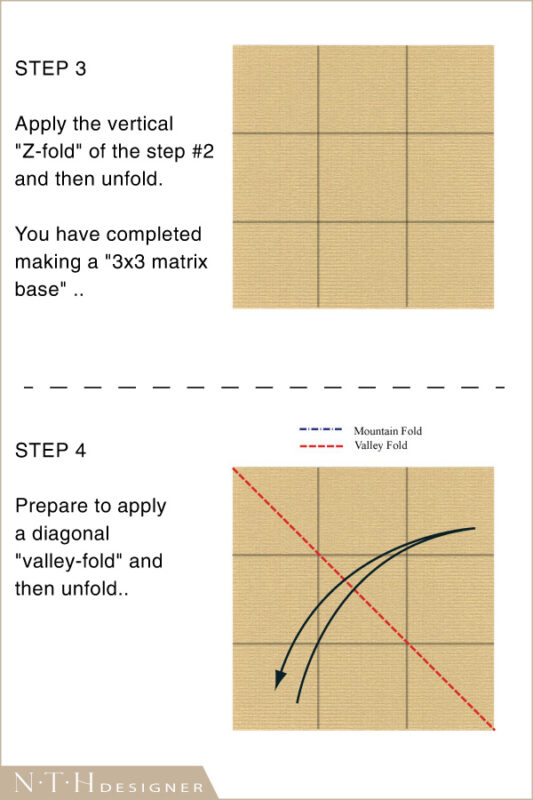 STEP 3

Apply the vertical "Z-fold" of the step #2 and then unfold.

You have completed making a "3x3 matrix base" ..

STEP 4

Mountain Fold
Valley Fold

Prepare to apply a diagonal "valley-fold" and then unfold..

N·T·H DESIGNER